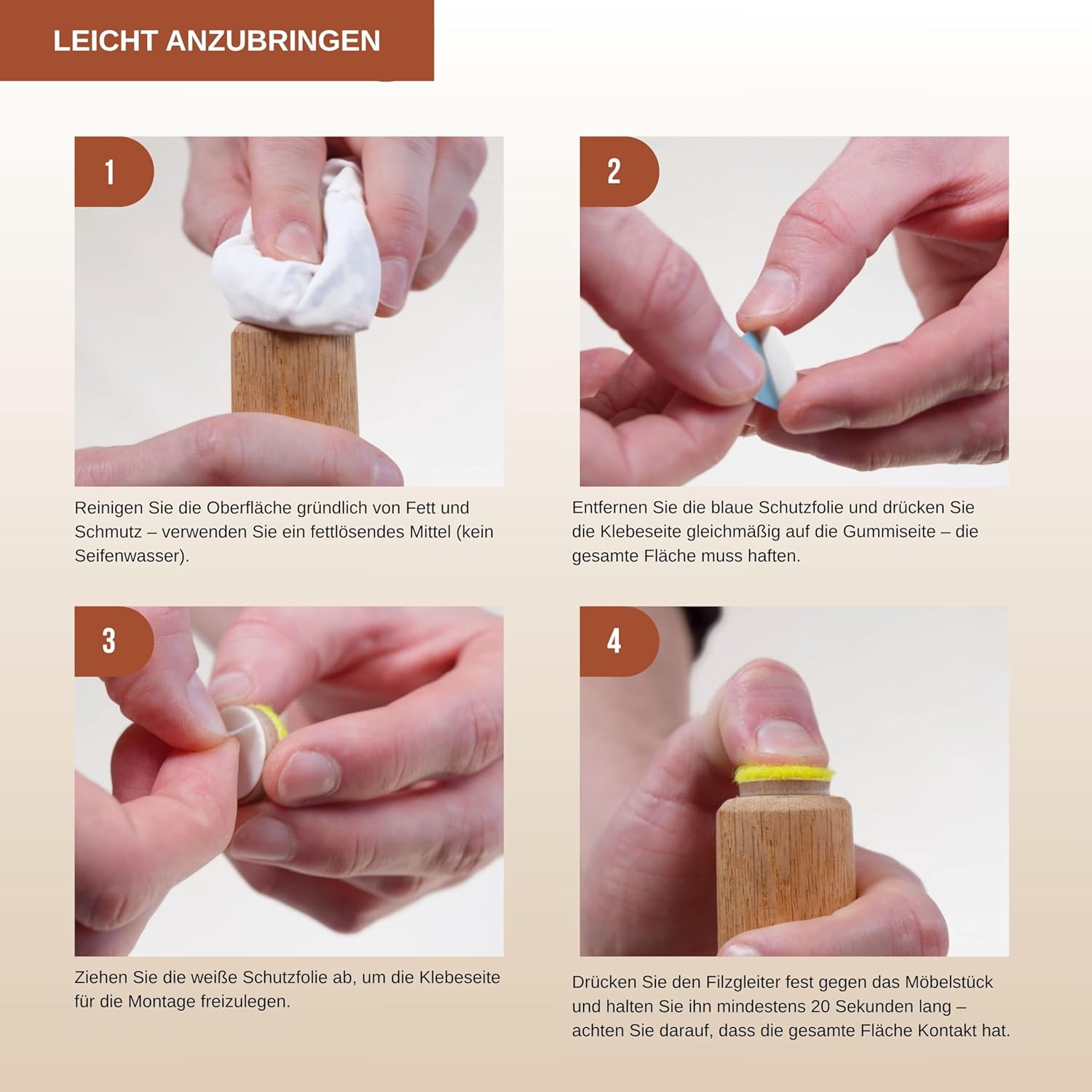 LEICHT ANZUBRINGEN

1

Reinigen Sie die Oberfläche gründlich von Fett und Schmutz – verwenden Sie ein fettlösendes Mittel (kein Seifenwasser).

2

Entfernen Sie die blaue Schutzfolie und drücken Sie die Klebeseite gleichmäßig auf die Gummiseite – die gesamte Fläche muss haften.

3

Ziehen Sie die weiße Schutzfolie ab, um die Klebeseite für die Montage freizulegen.

4

Drücken Sie den Filzgleiter fest gegen das Möbelstück und halten Sie ihn mindestens 20 Sekunden lang – achten Sie darauf, dass die gesamte Fläche Kontakt hat.